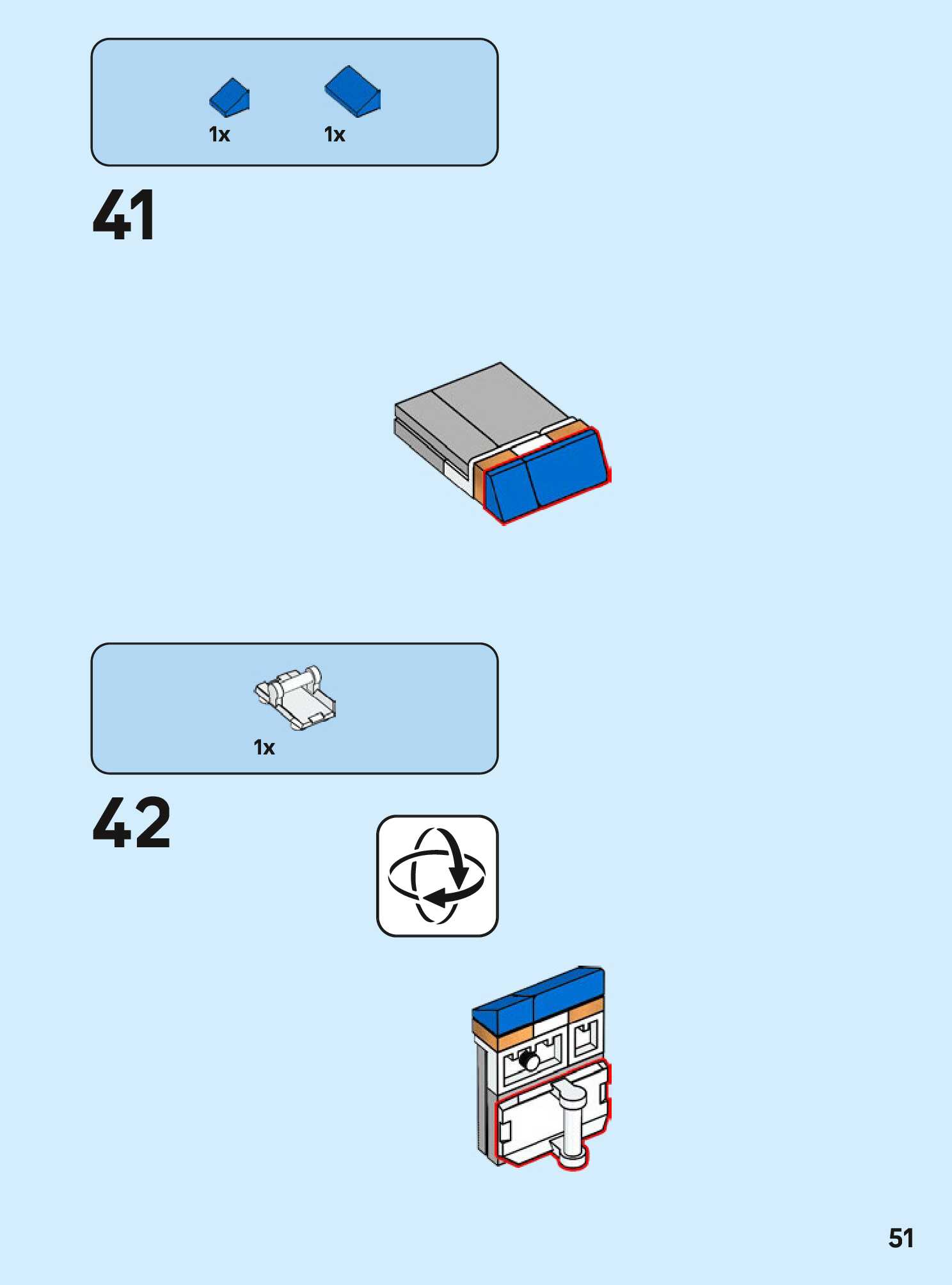 1x 1x

41

1x

42

51