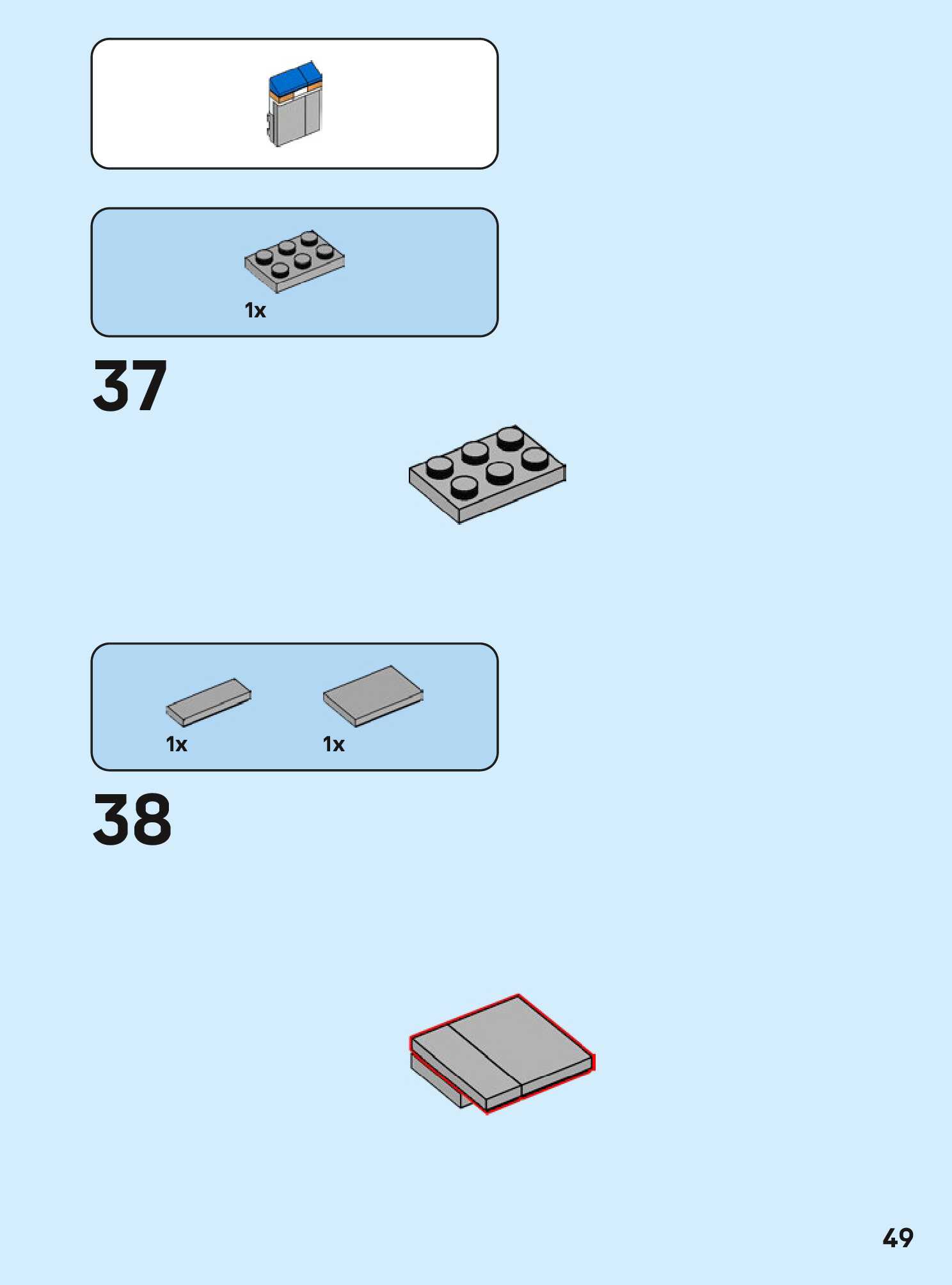 1x

37

1x

1x

38

49