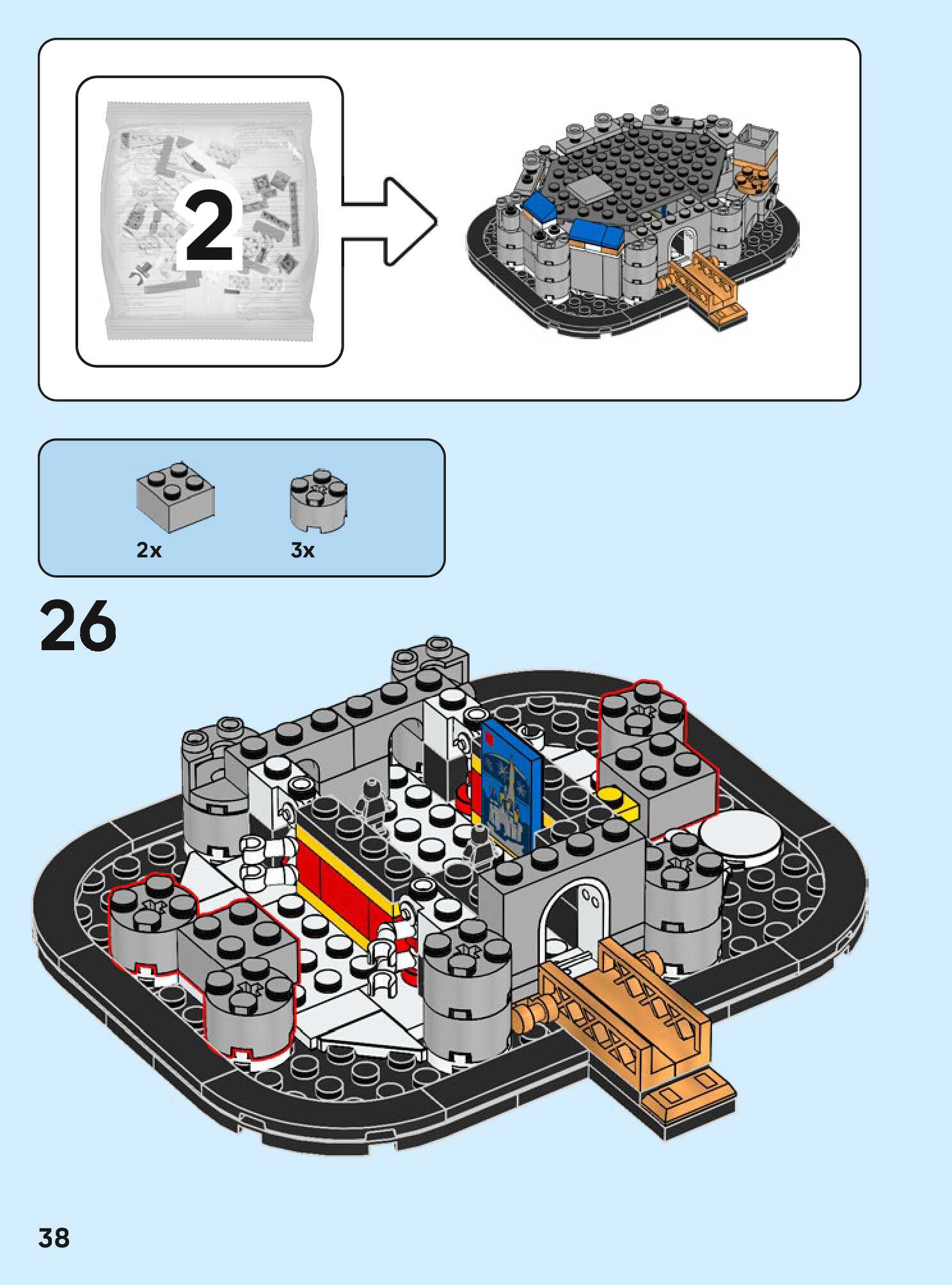 2

2x

3x

26

38