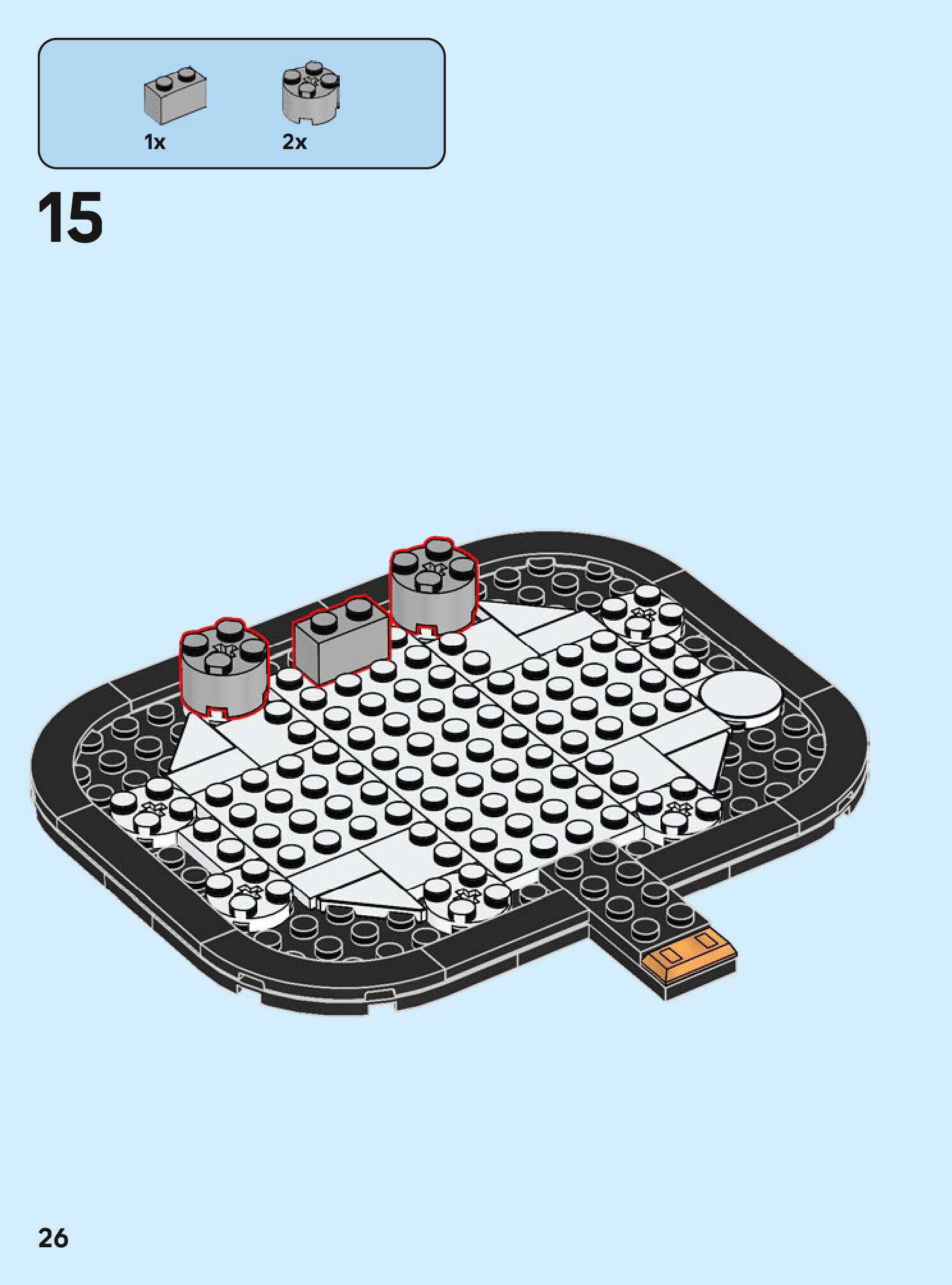 1x

2x

15

26