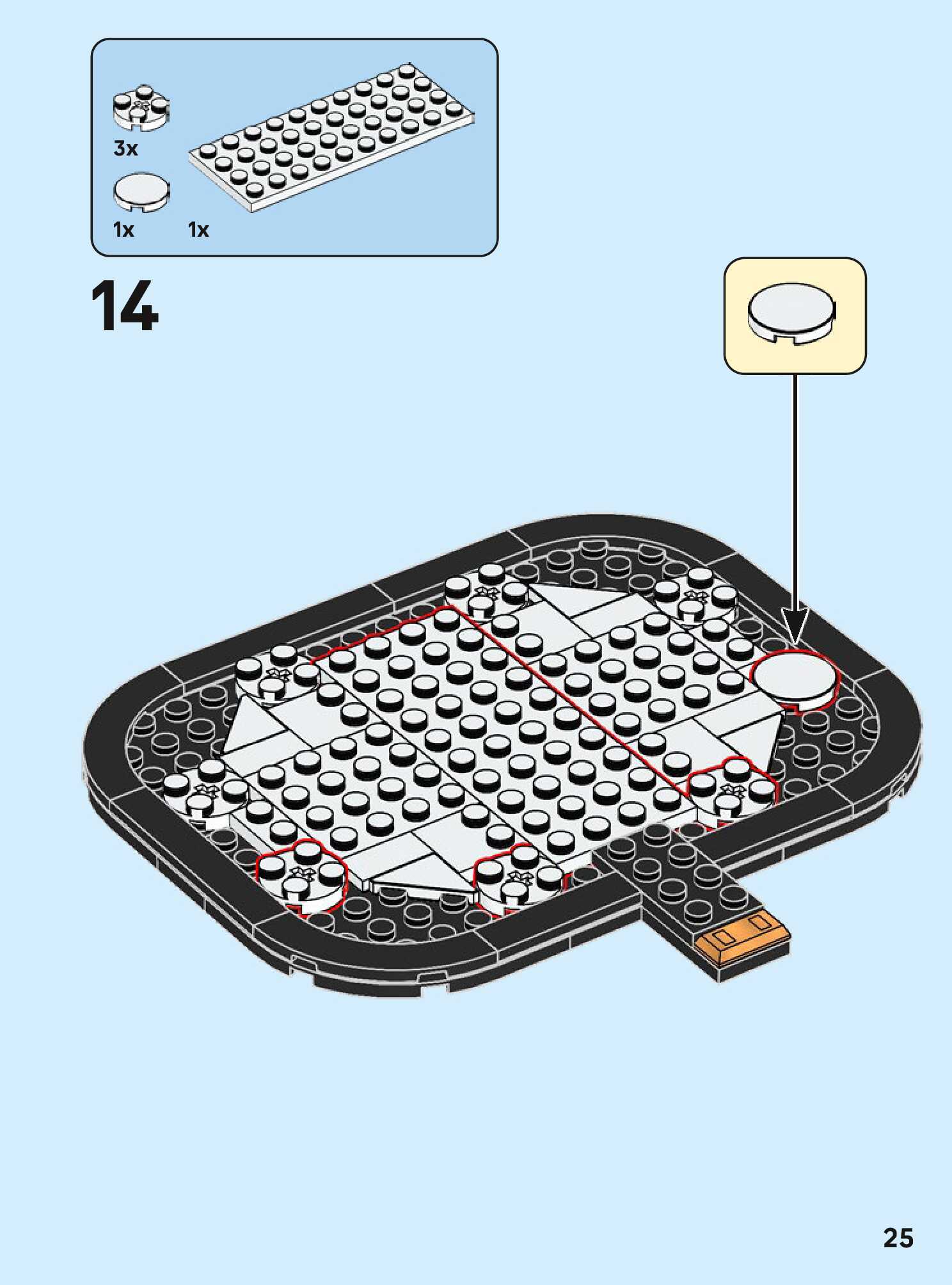 3x

1x 1x

14

25