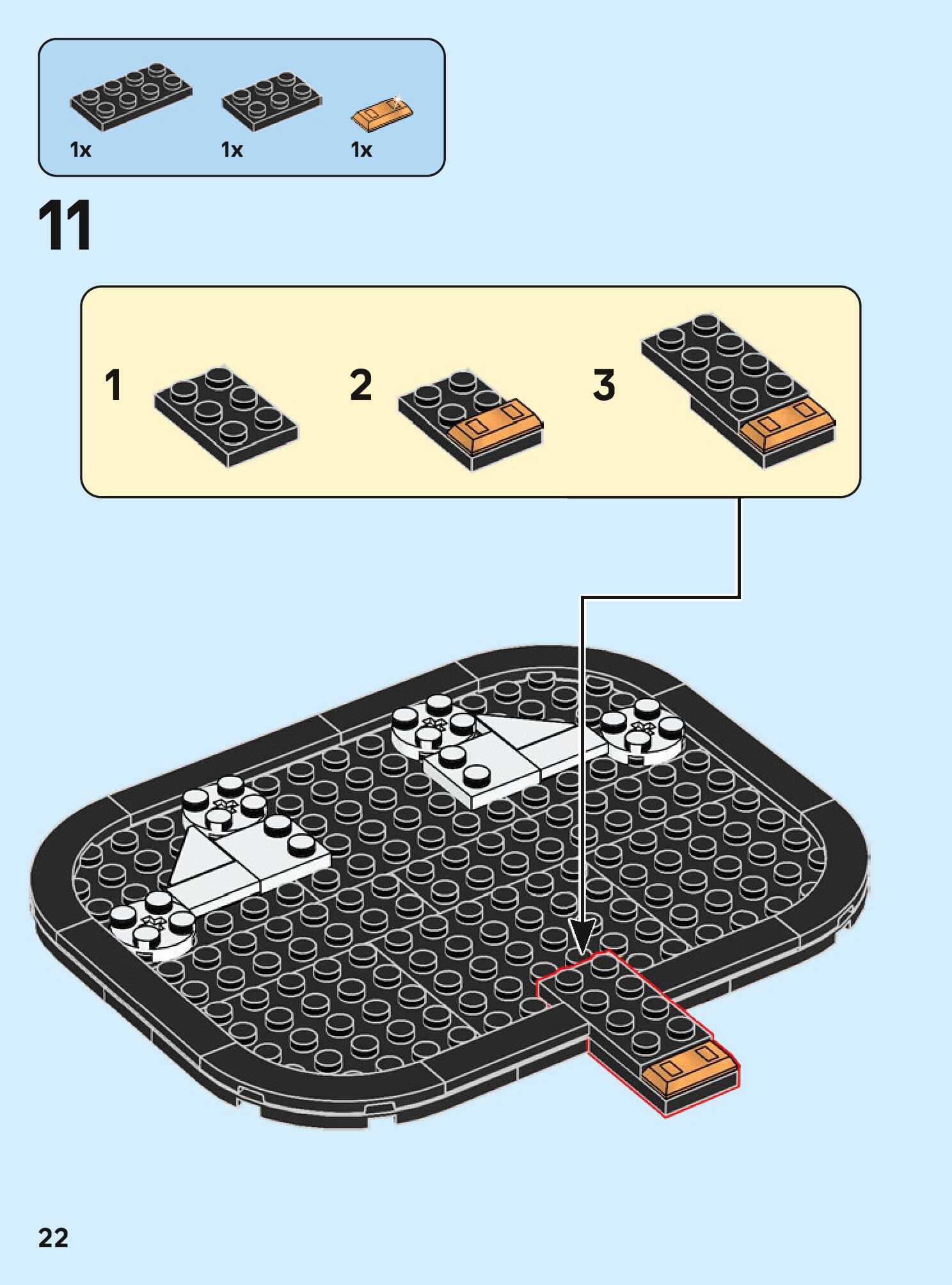 1x 1x 1x

11

1

2

3

22