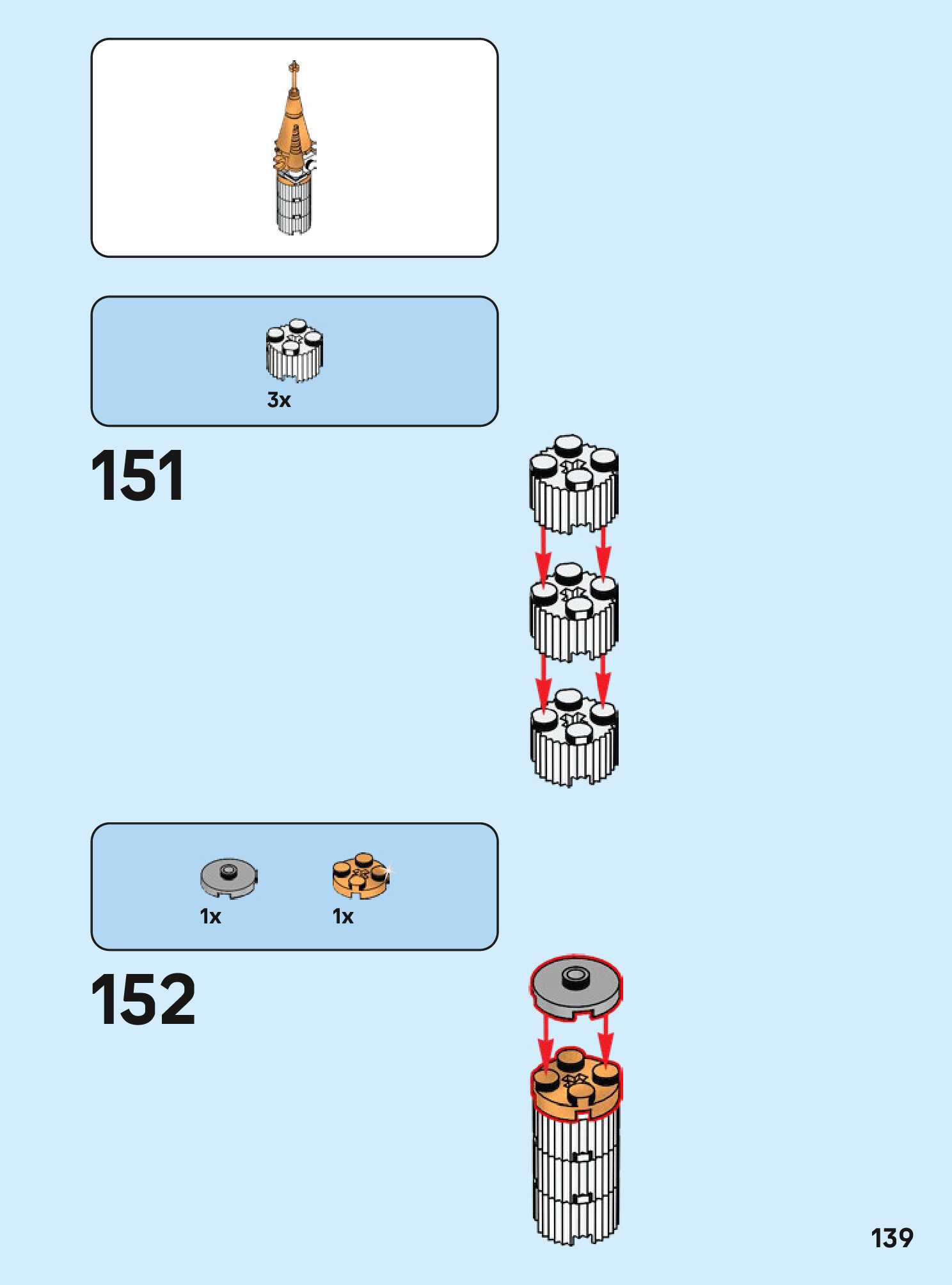 3x

151

1x

1x

152

139