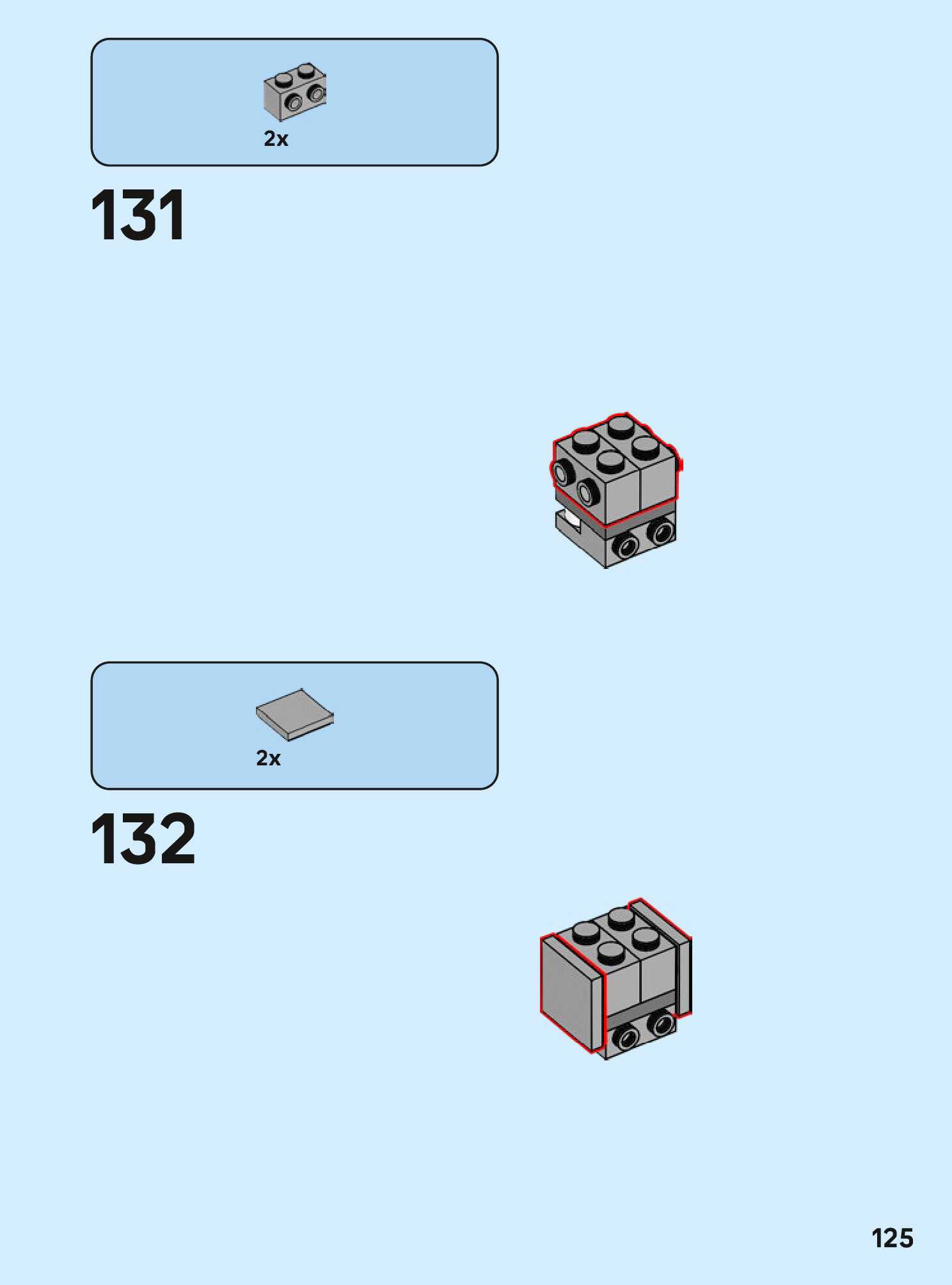 2x

131

2x

132

125