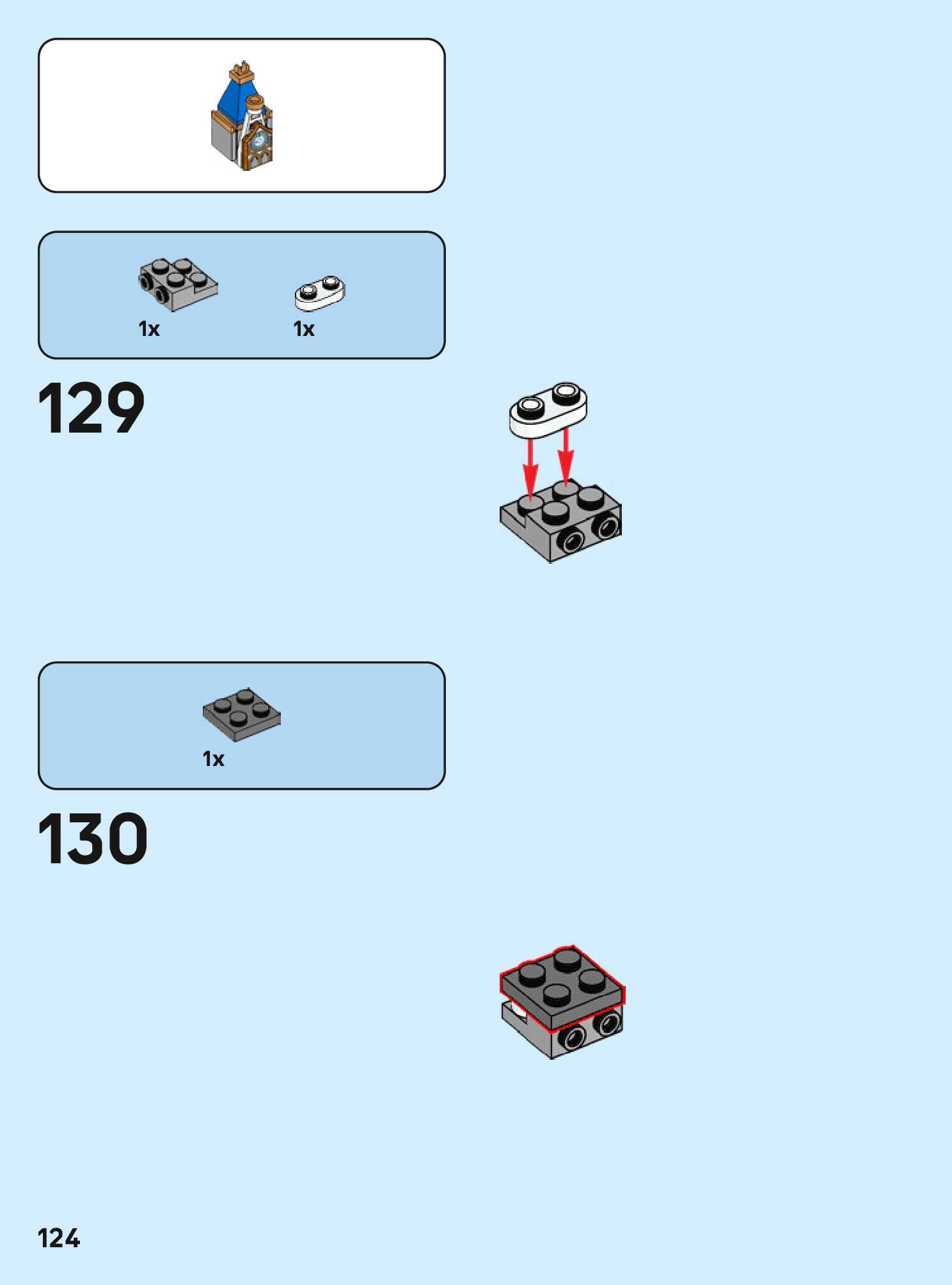 1x

1x

129

1x

130

124