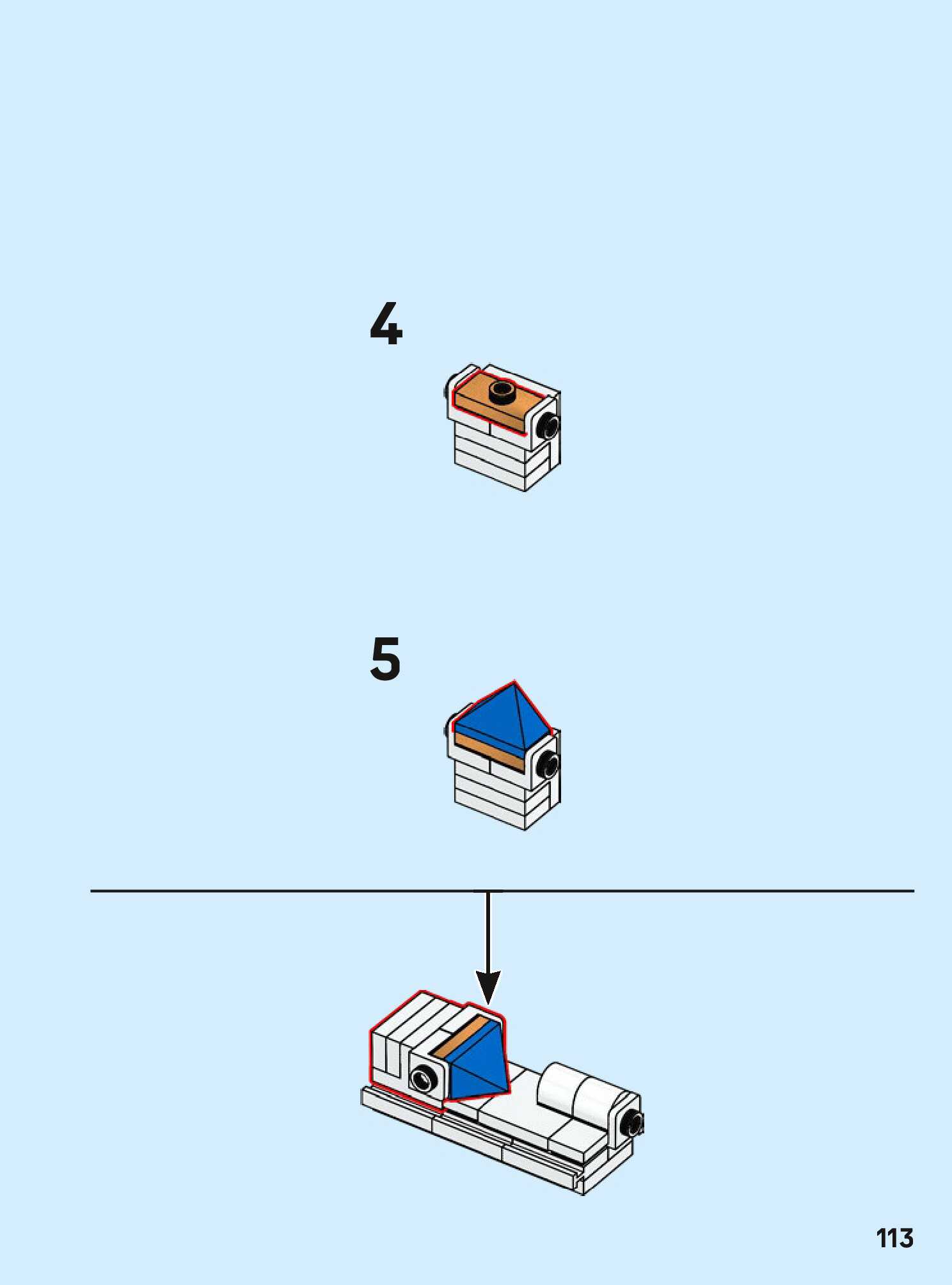 4

5

113