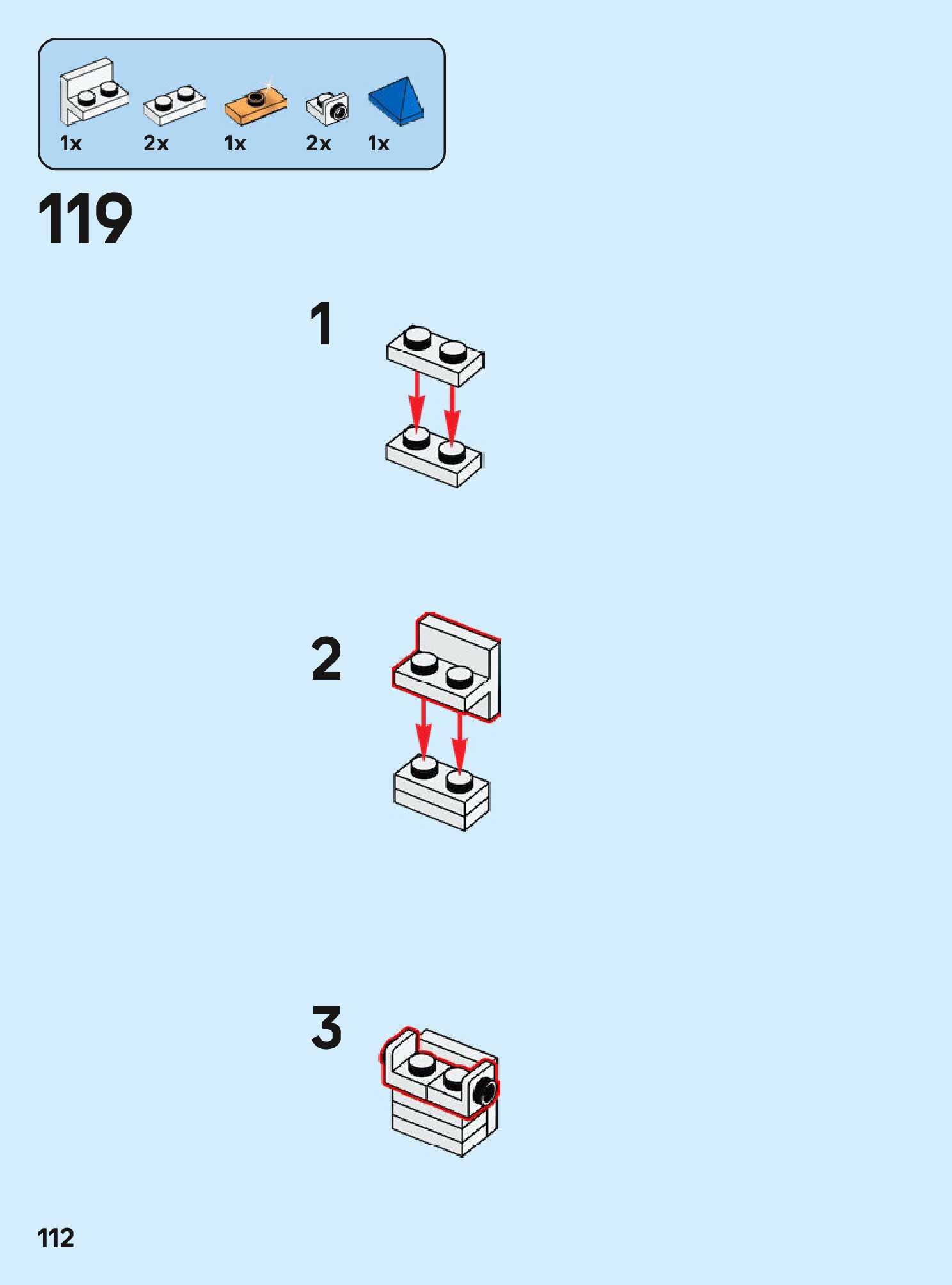 1x 2x 1x 2x 1x

119

1

2

3

112