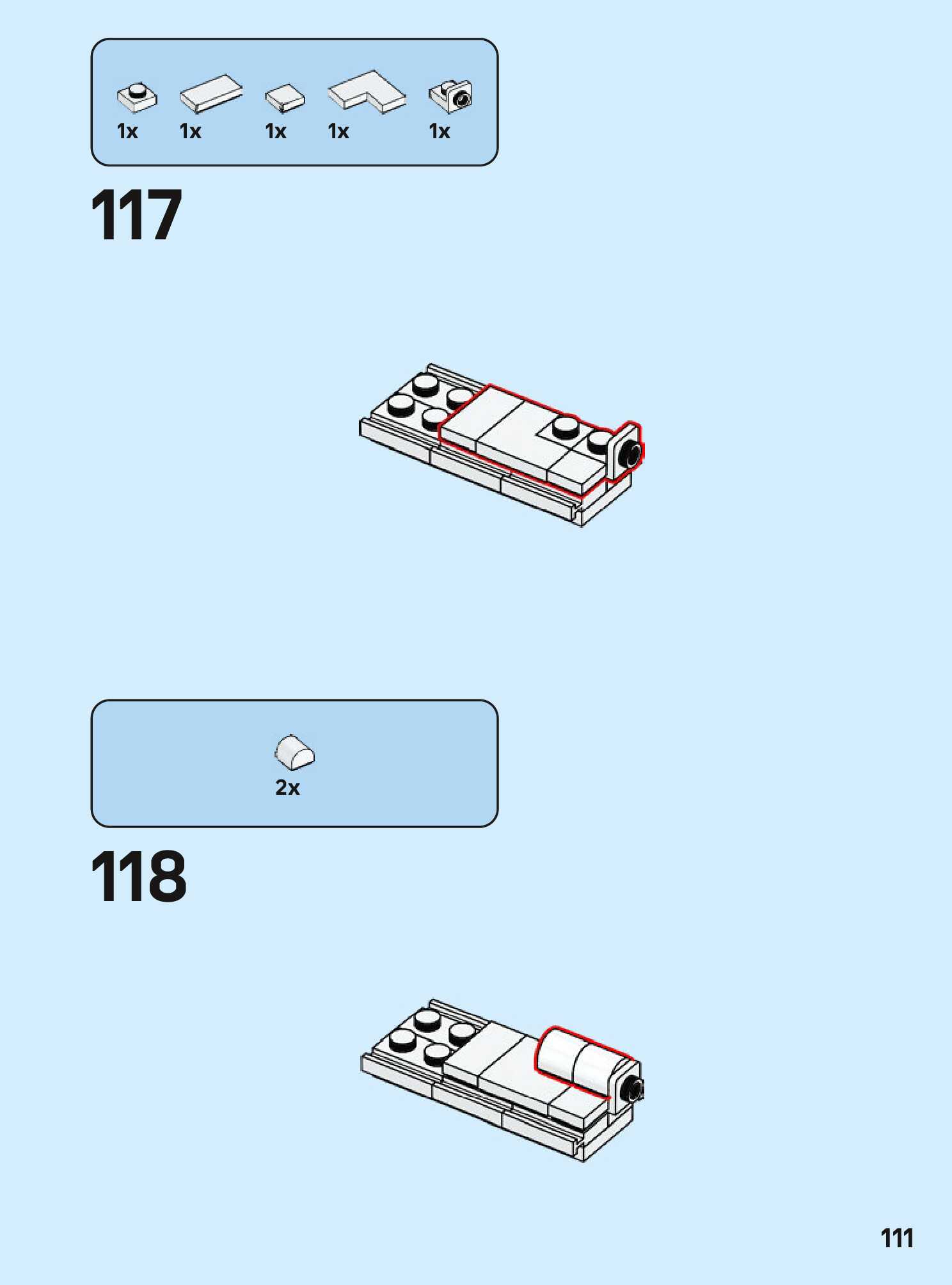 1x 1x 1x 1x 1x

117

2x

118

111