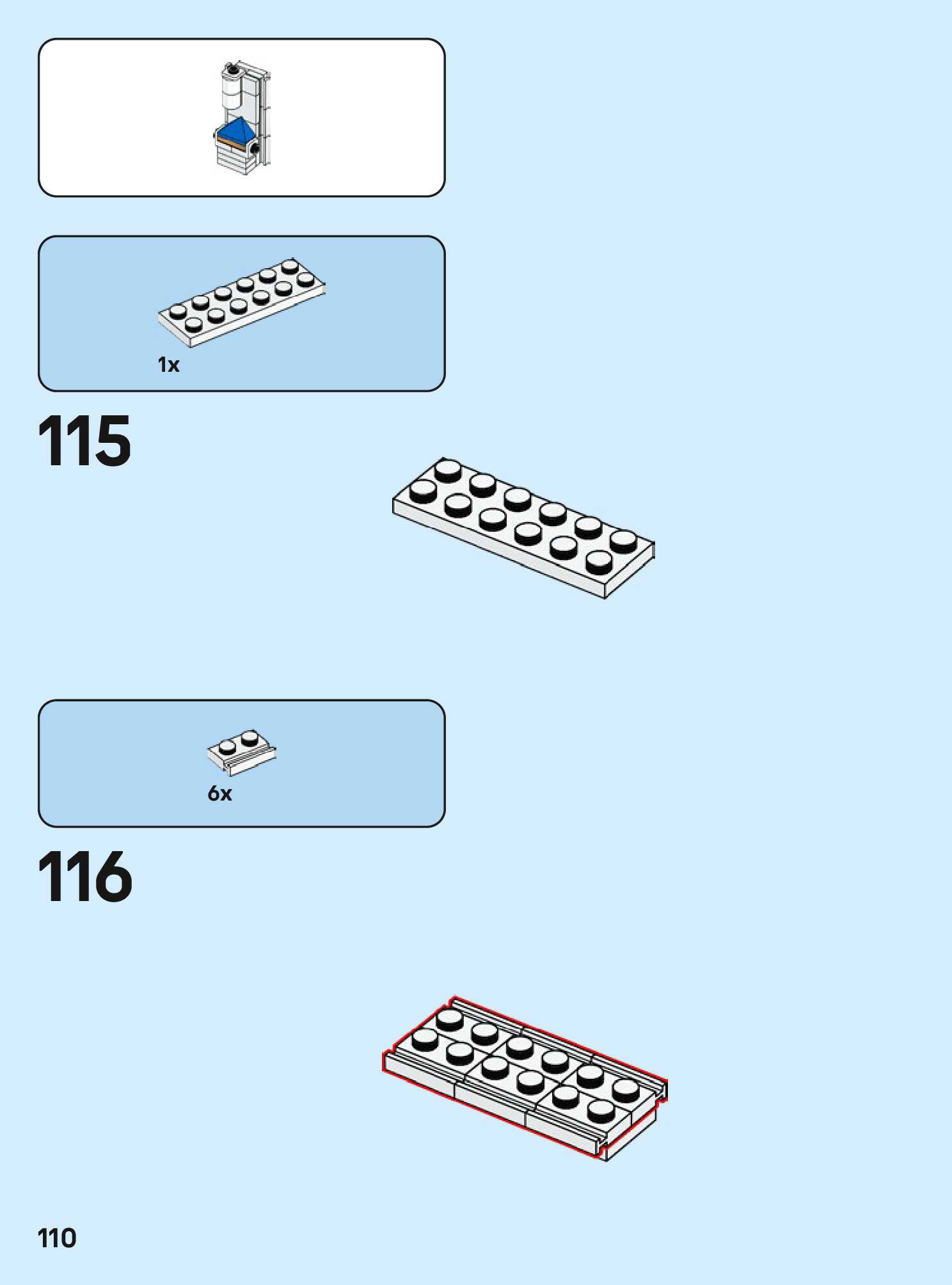 1x

115

6x

116

110