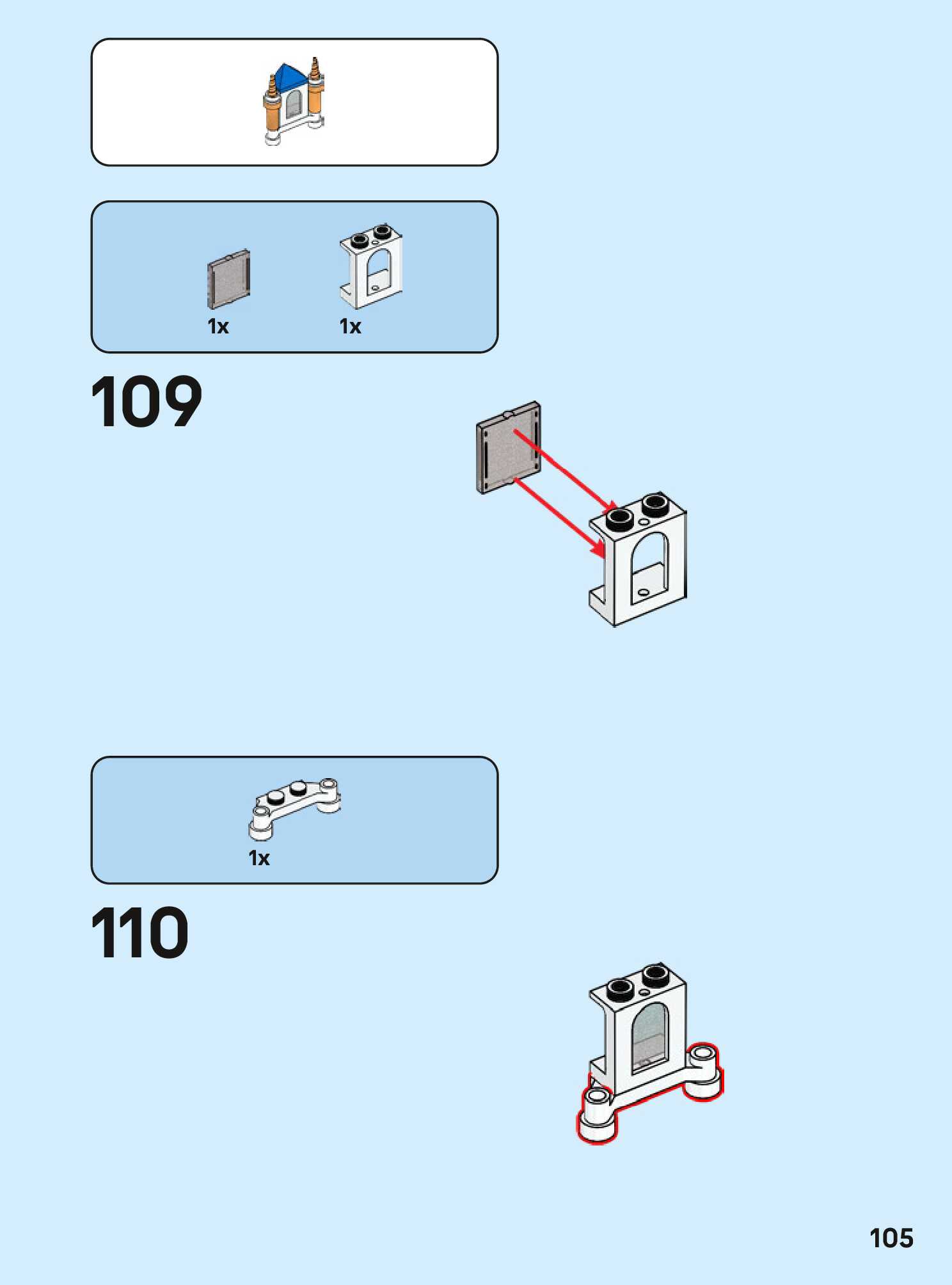 1x 1x

109

1x

110

105