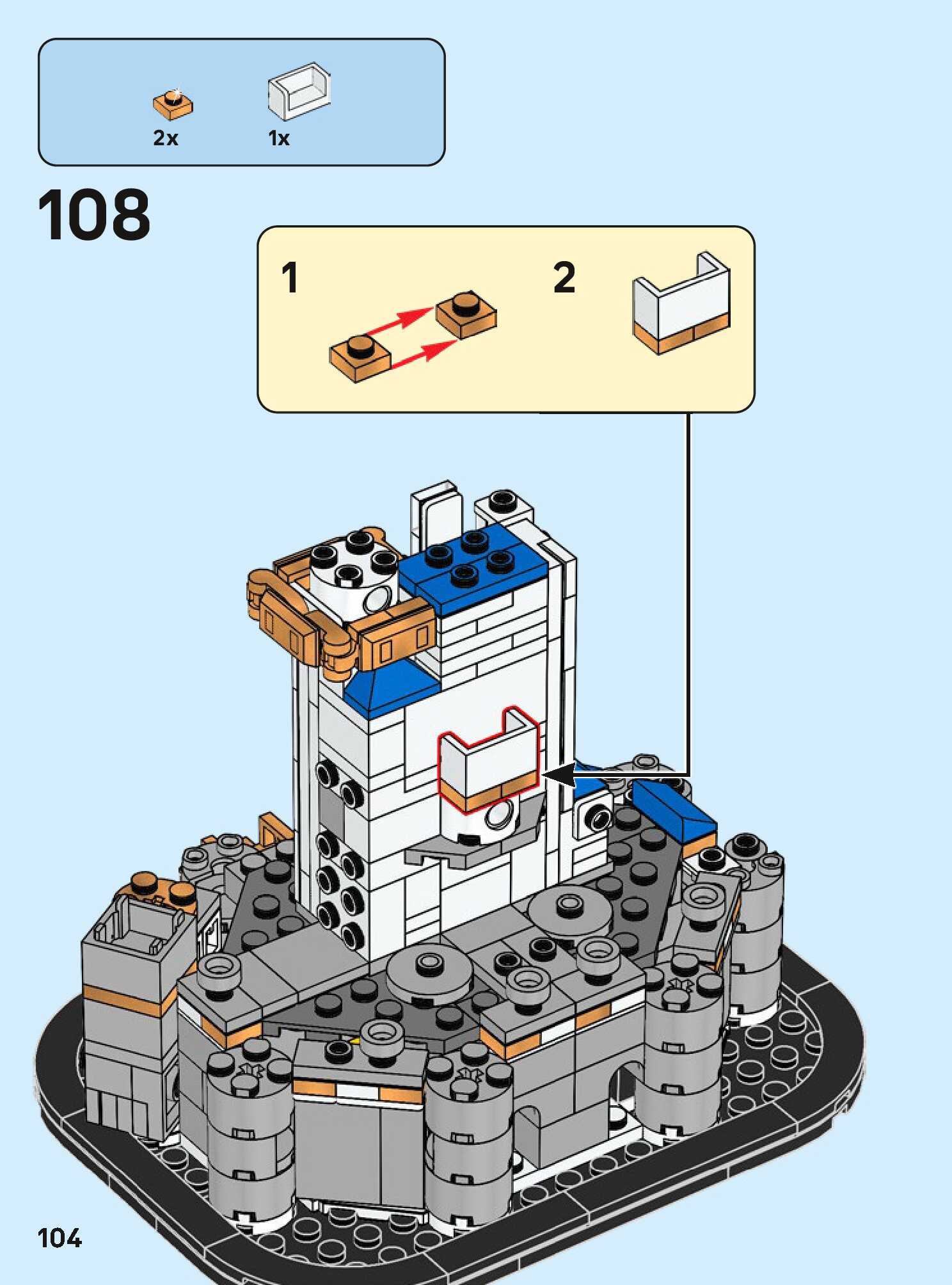 2x 1x

108

1

2

104