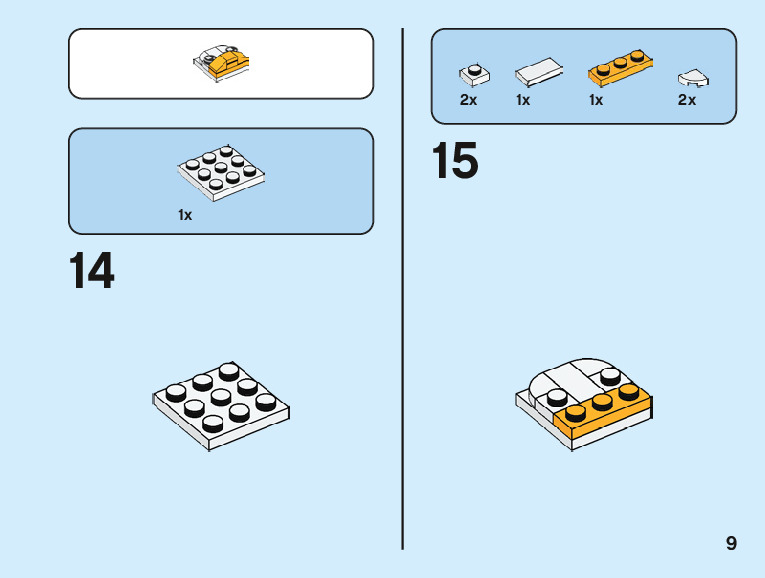 1x

14

2x 1x 1x 2x

15

9