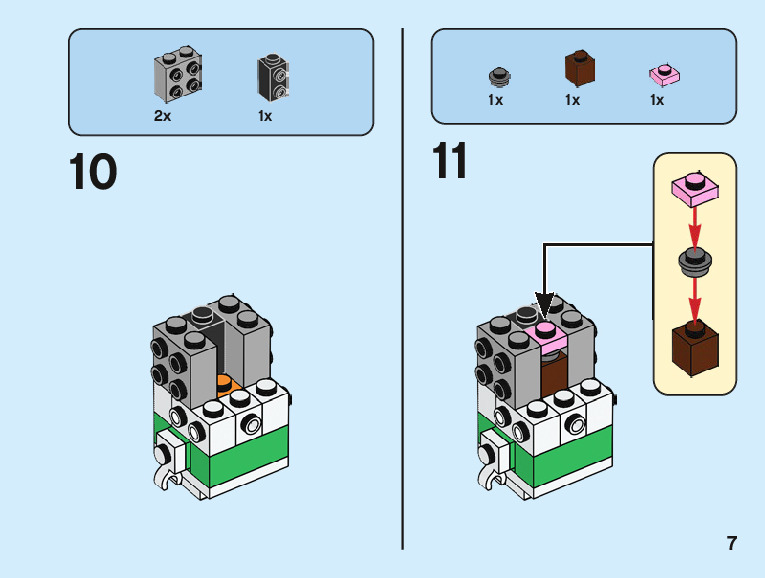 2x 1x

10

1x 1x 1x

11

7