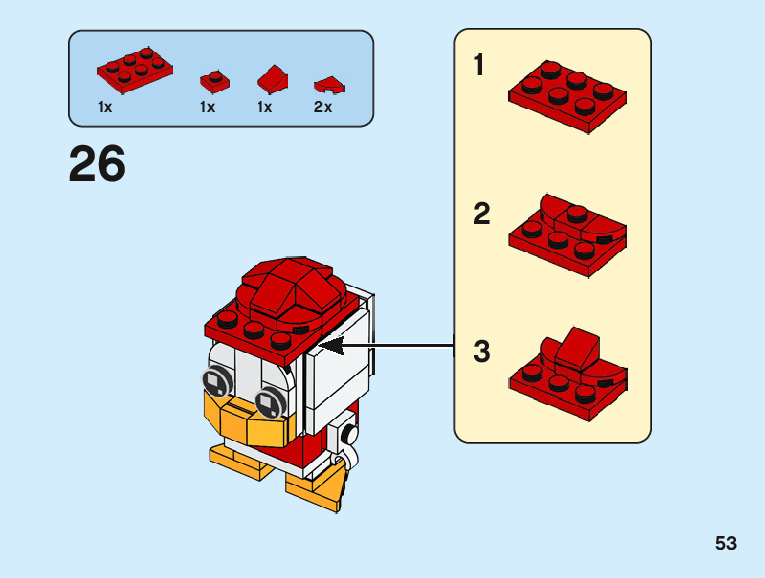 1x 1x 1x 2x

26

1

2

3

53