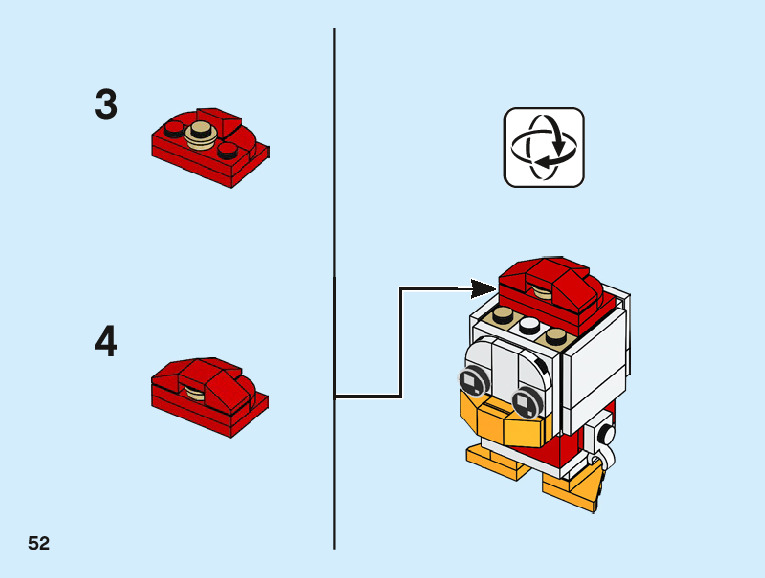 3

4

52