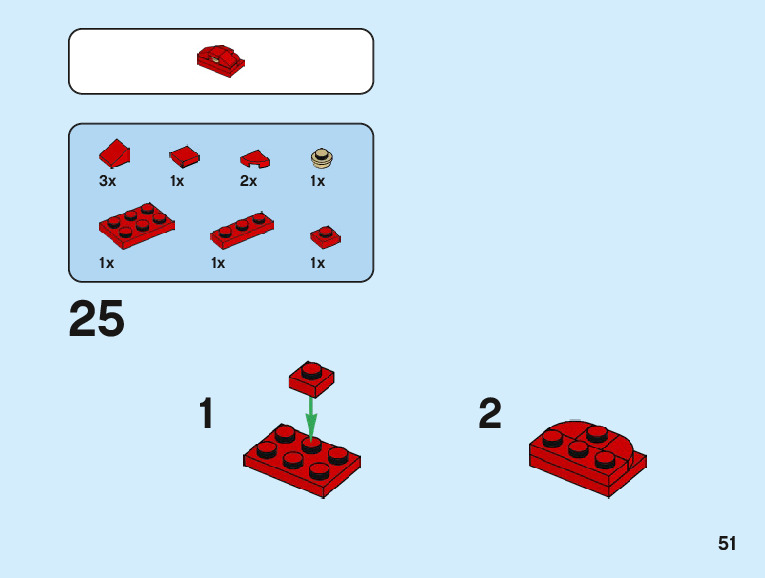 3x
1x
2x
1x
1x
1x
1x

25

1

2

51