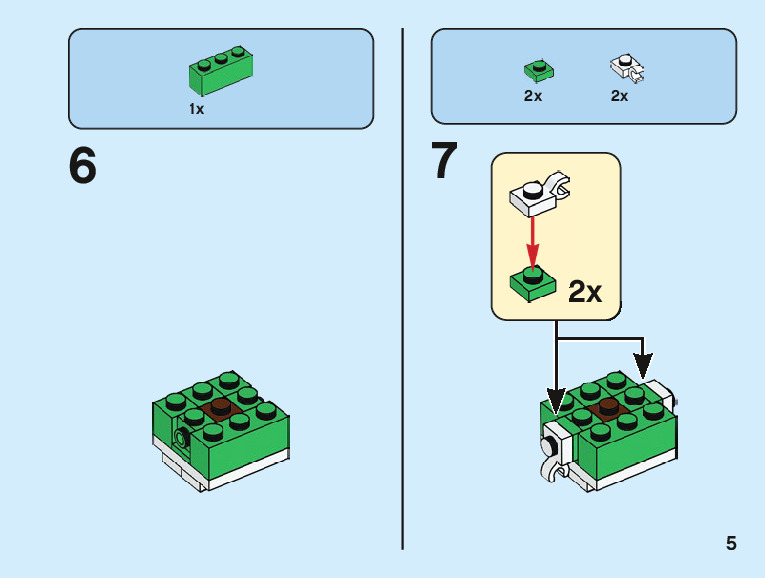 1x

6

2x 2x

7

2x

5