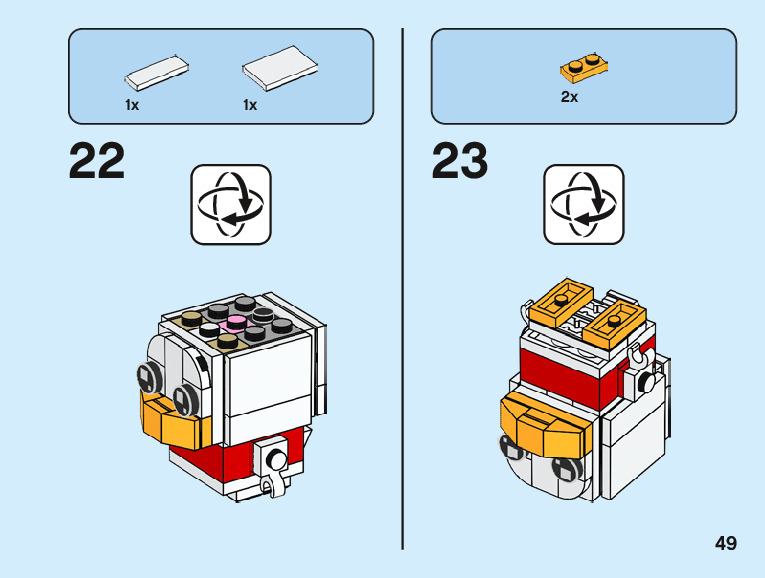 1x 1x

22

2x

23

49