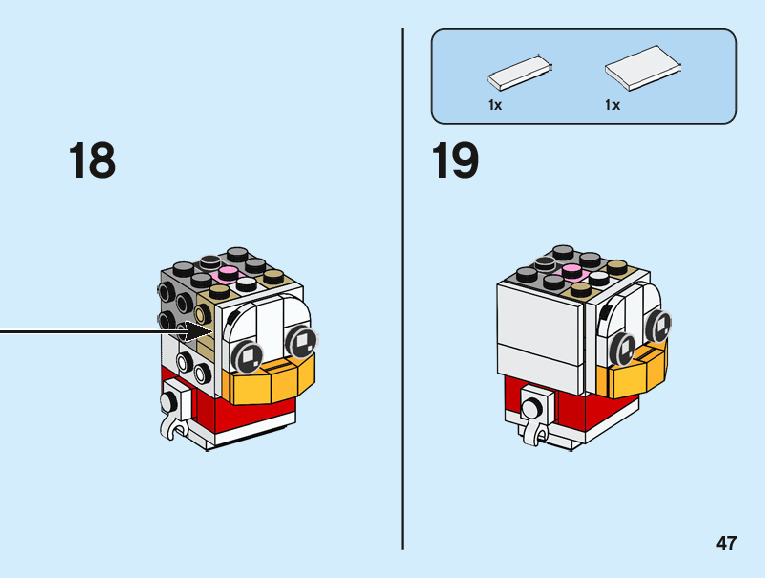 18

1x

1x

19

47