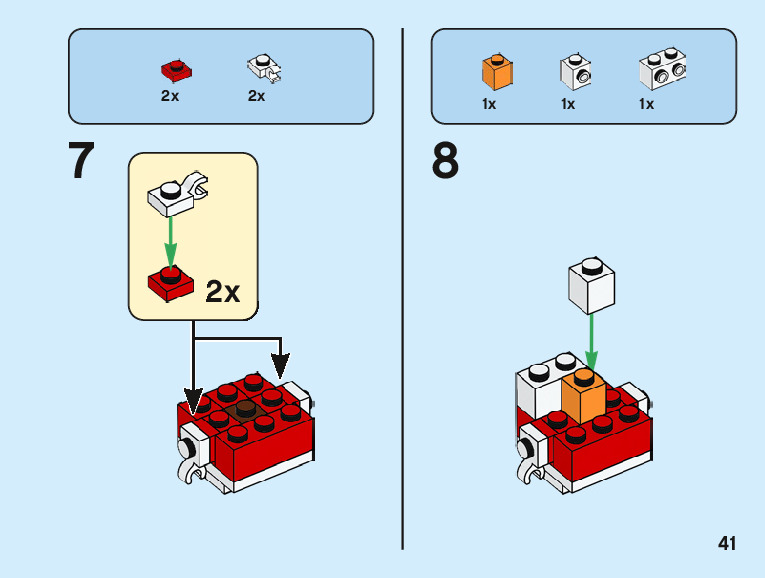 2x 2x

7

2x

1x 1x 1x

8

41