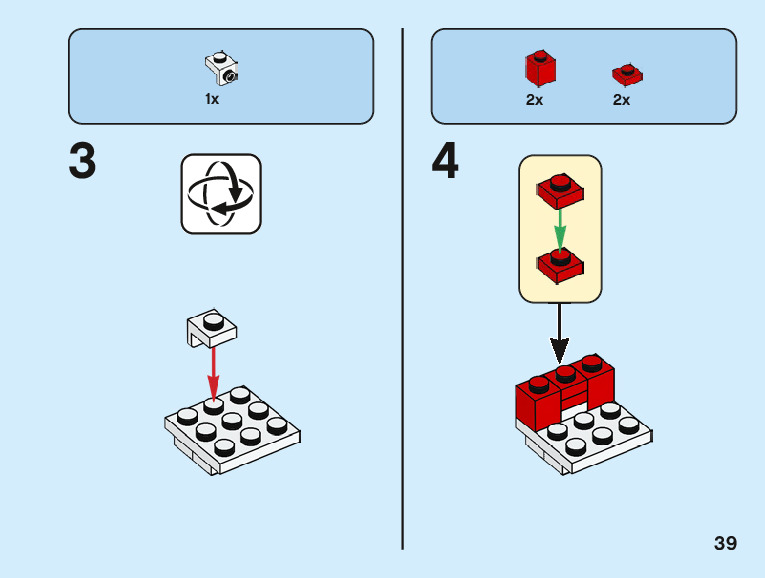 1x

3

2x 2x

4

39