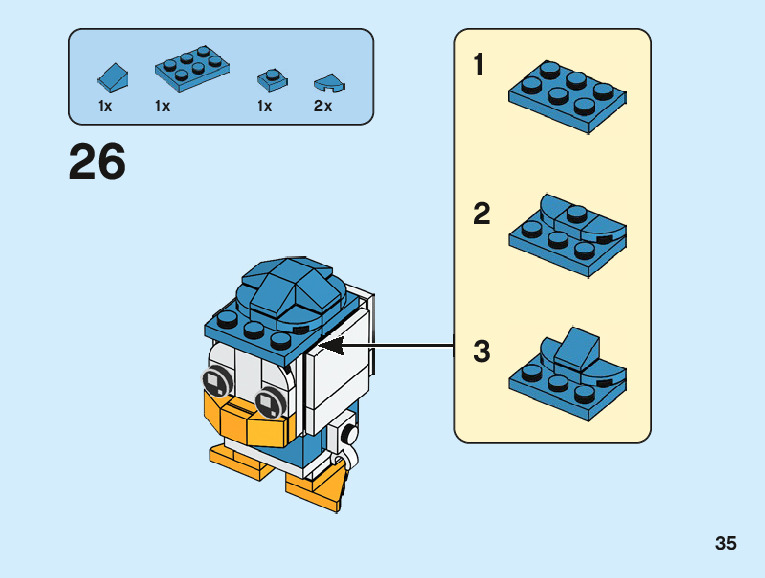 1x 1x 1x 2x

26

1

2

3

35