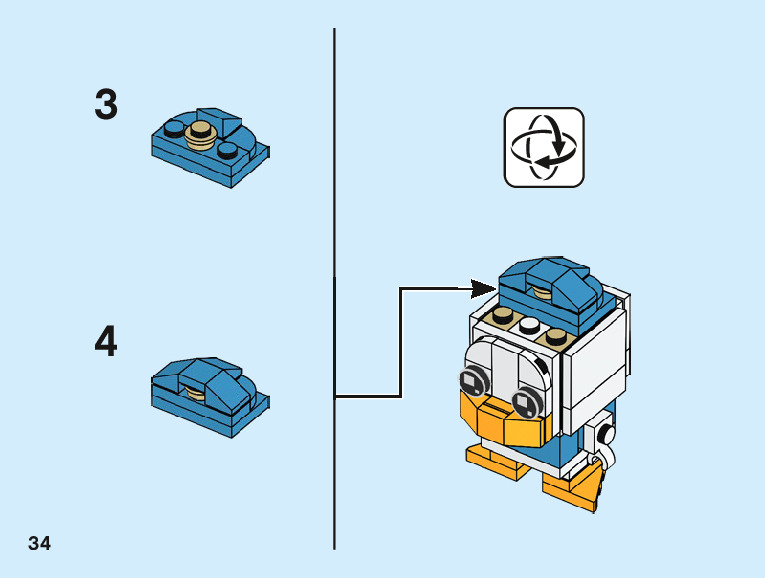 3

4

34