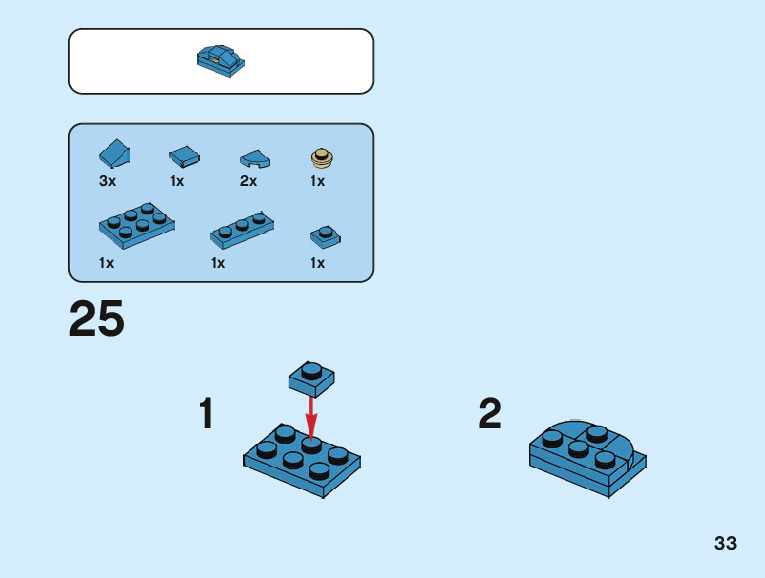 3x 1x 2x 1x

1x 1x 1x

25

1

2

33