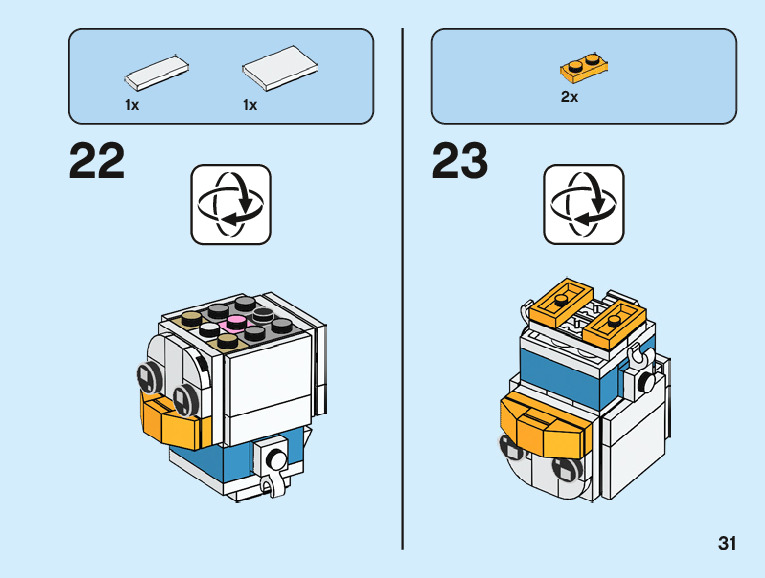 1x 1x

22

2x

23

31