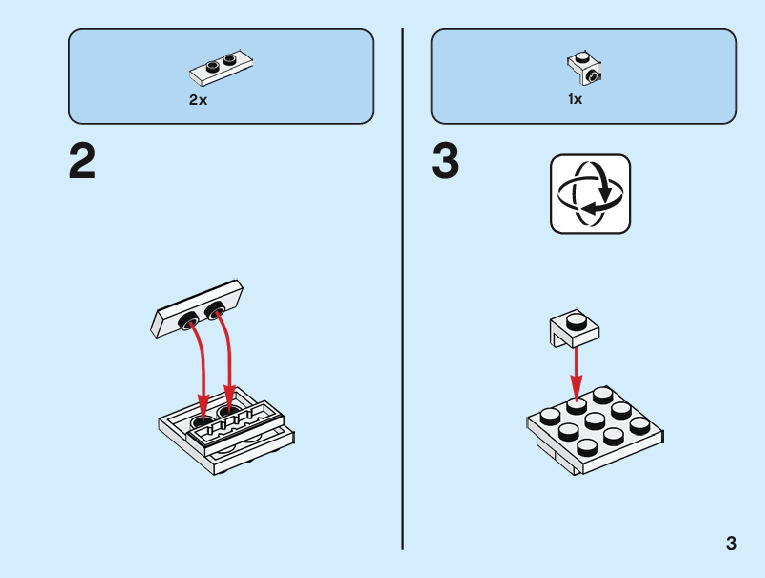 2x

2

1x

3

3