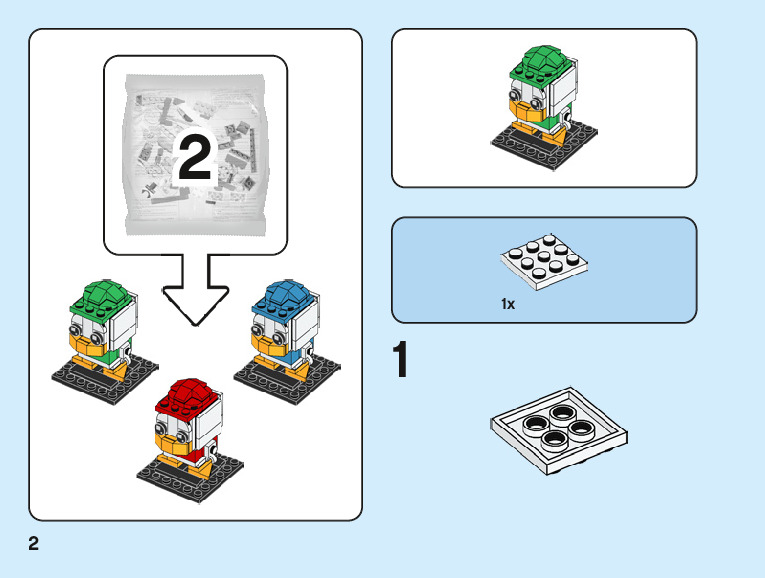 2

1x

1

2