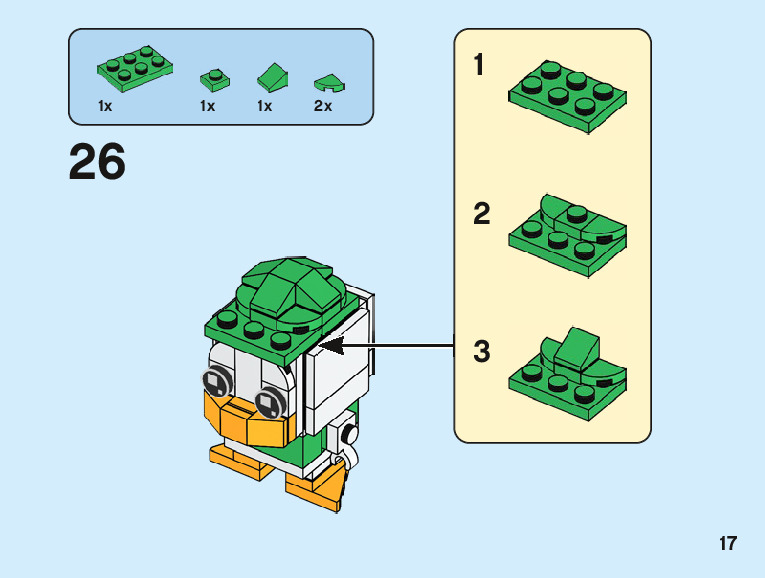 1x 1x 1x 2x

26

1

2

3

17