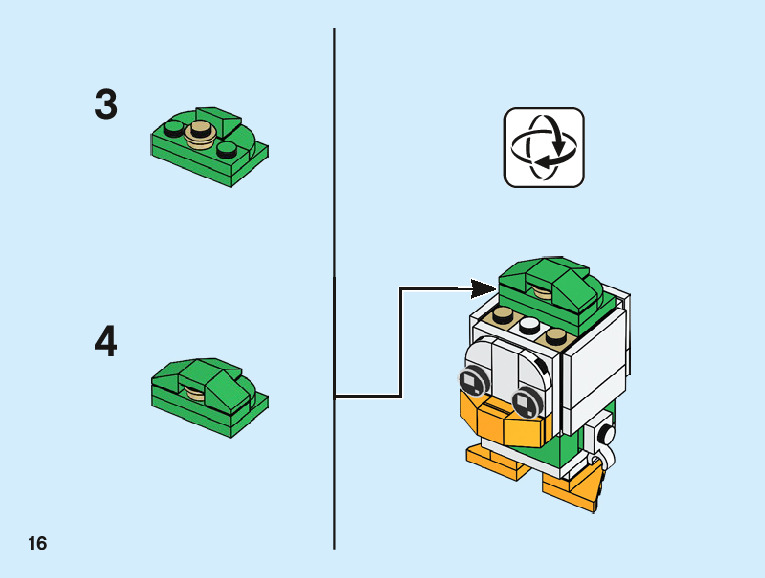 3

4

16