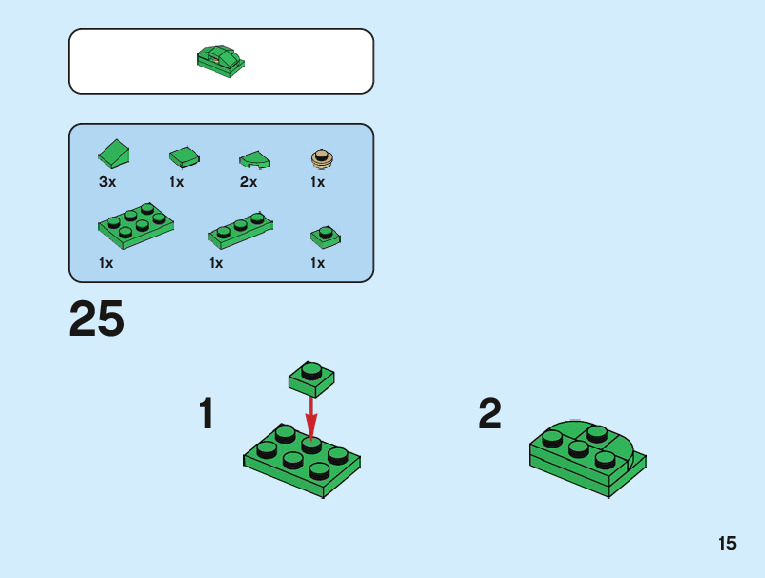 3x 1x 2x 1x

1x 1x 1x

25

1

2

15