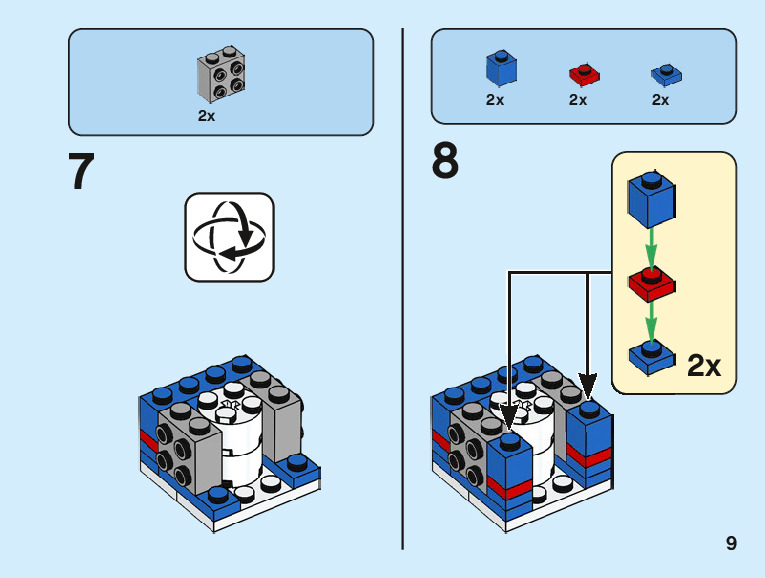 2x

7

2x 2x 2x

8

2x

9