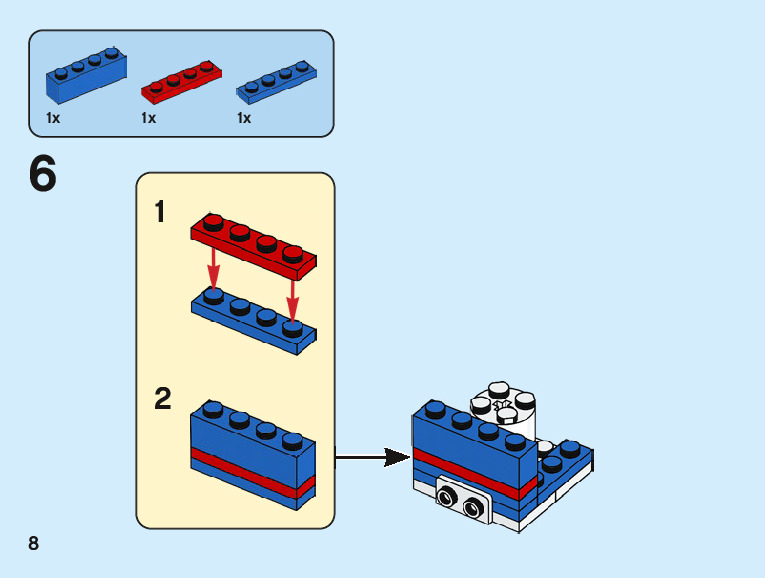 1x
1x
1x

6

1

2

8