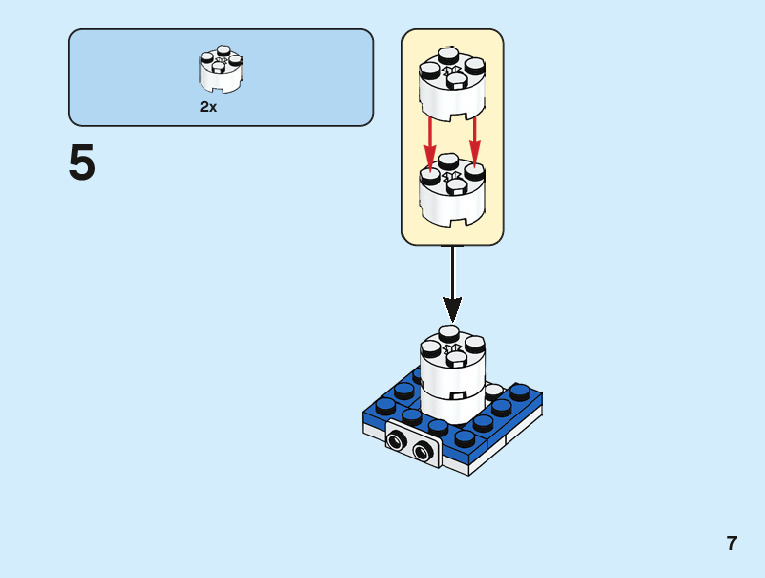 2x

5

7