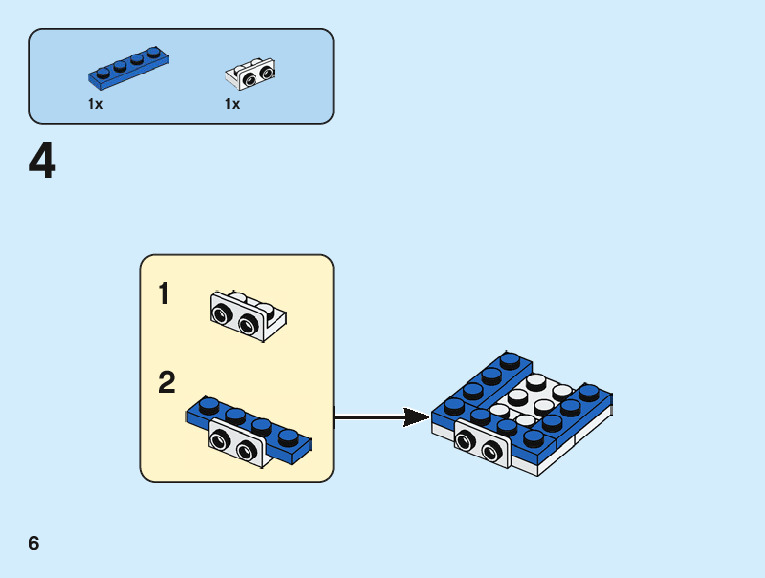 1x

1x

4

1

2

6