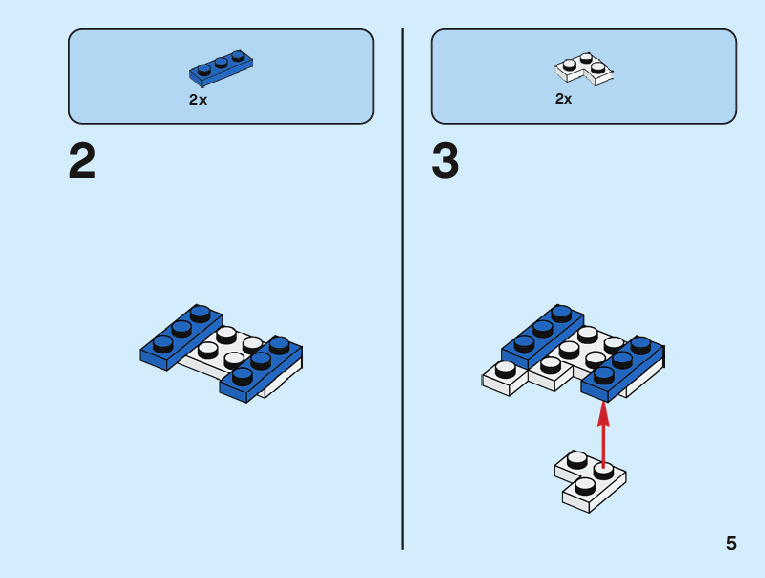 2x

2

2x

3

5