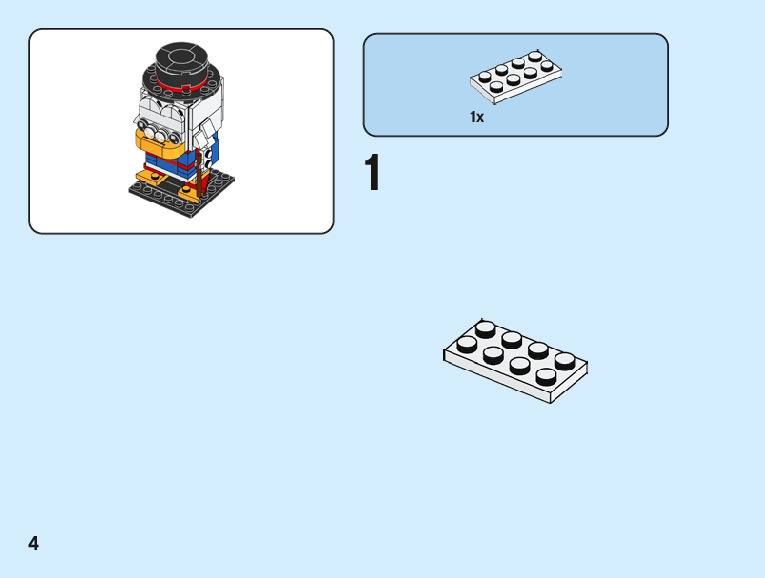 1x

1

4