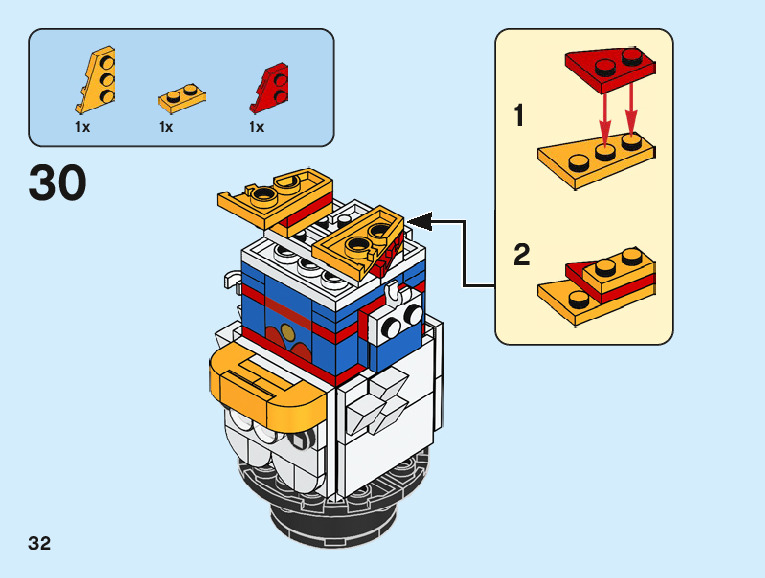 1x 1x 1x

30

1

2

32