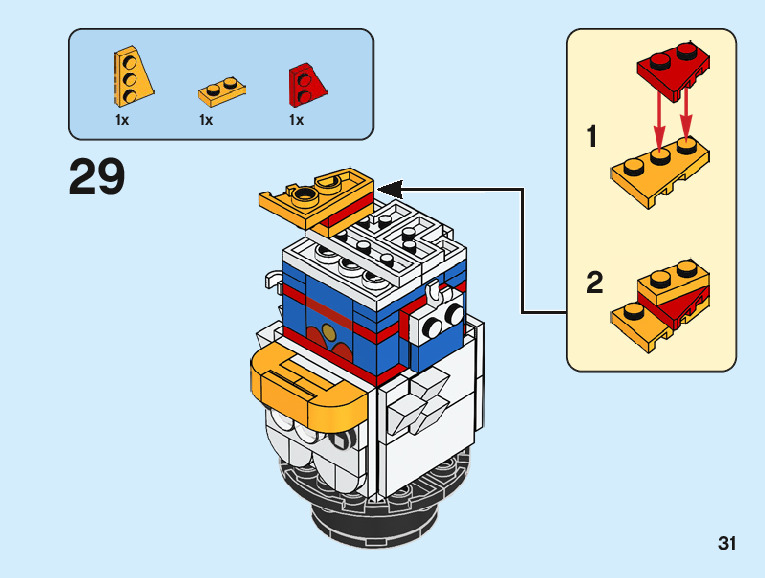 1x 1x 1x

29

1

2

31