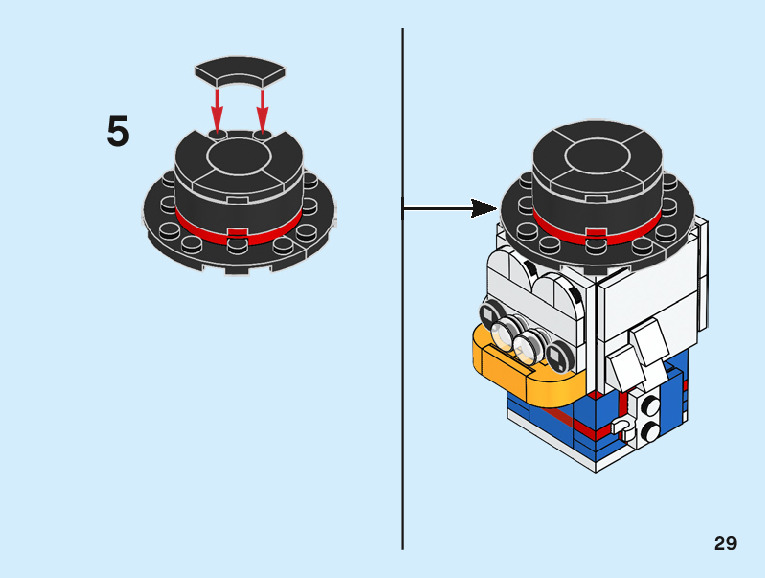 5

29