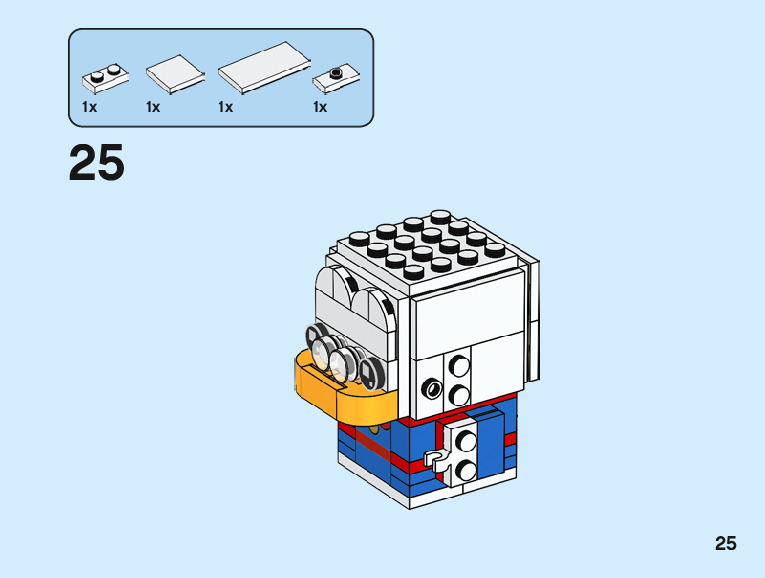 1x 1x 1x 1x

25

25