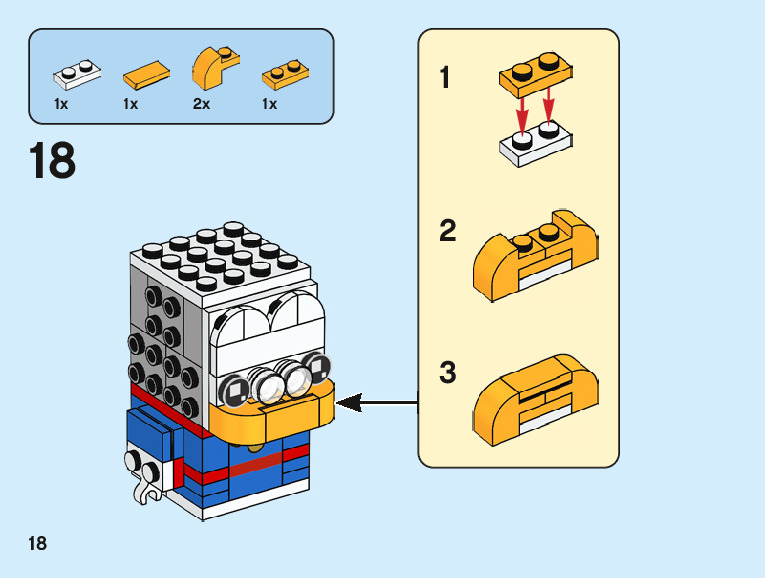 1x 1x 2x 1x

18

1

2

3

18