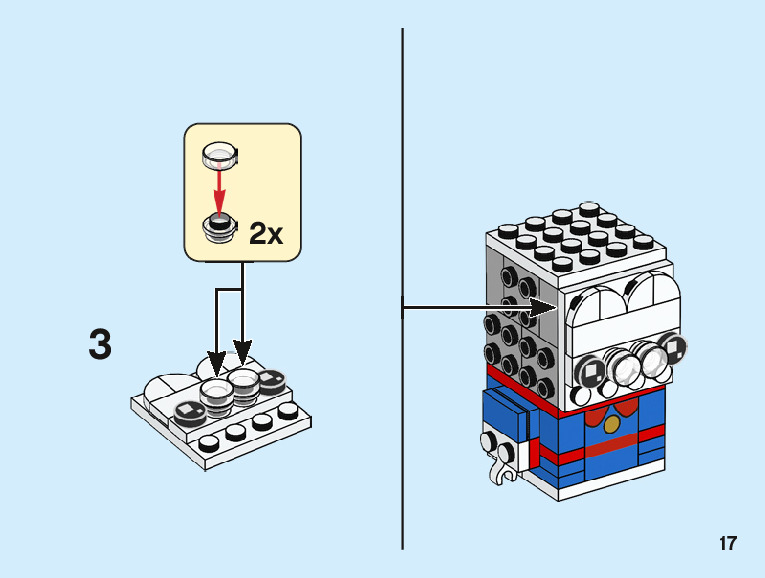 2x

3

17