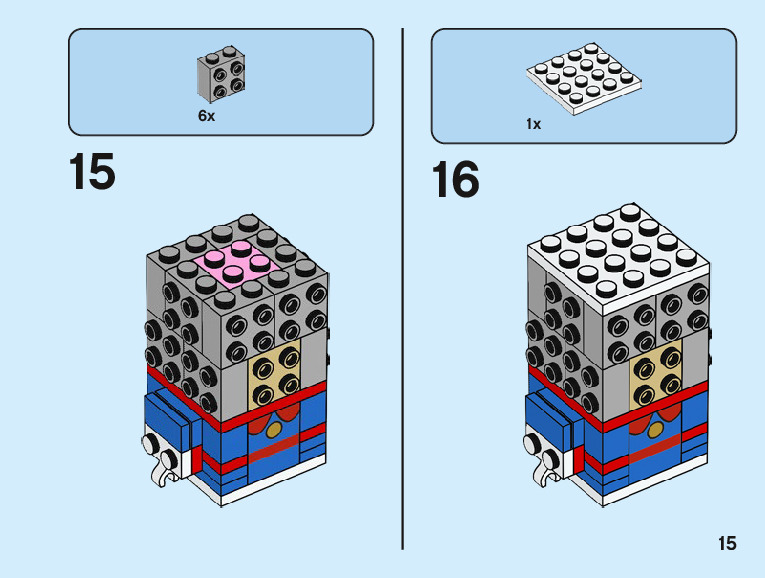 6x

15

1x

16

15