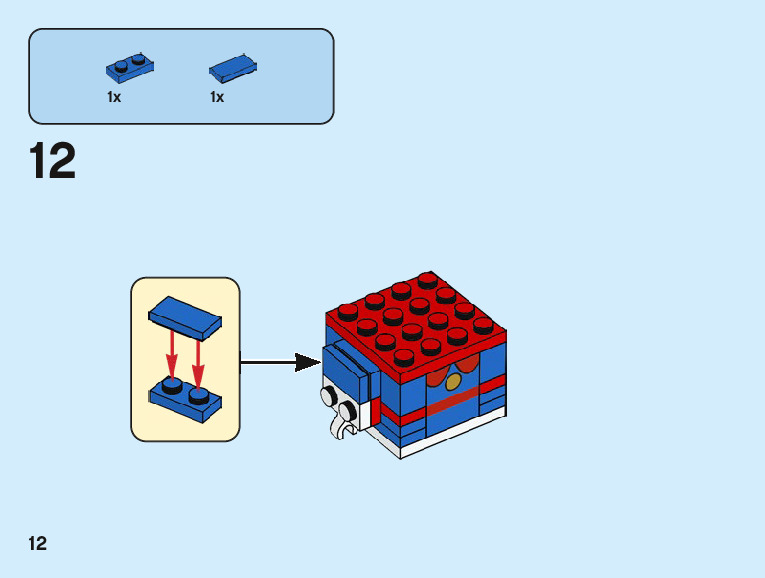 1x 1x

12

12