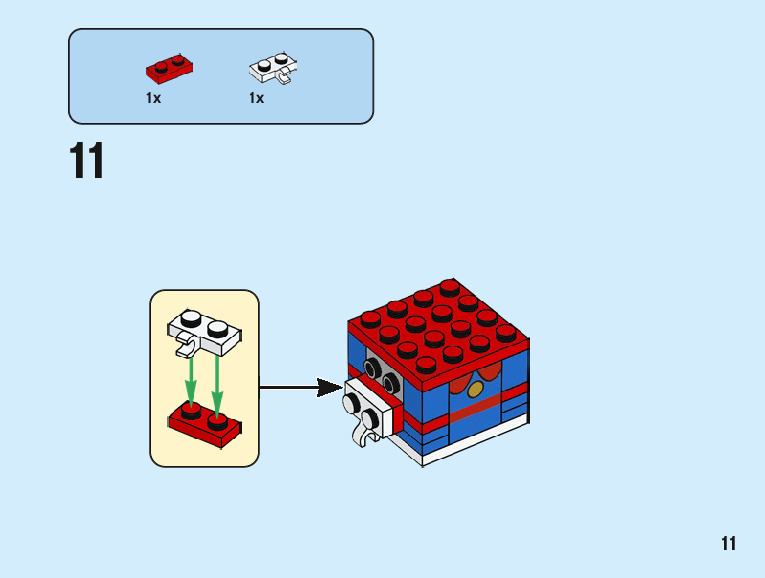 1x

1x

11

11