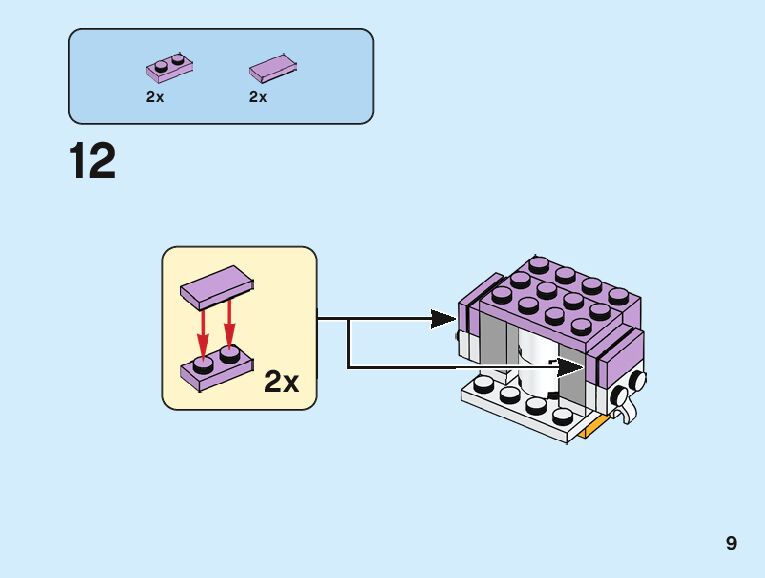 2x 2x

12

2x

9